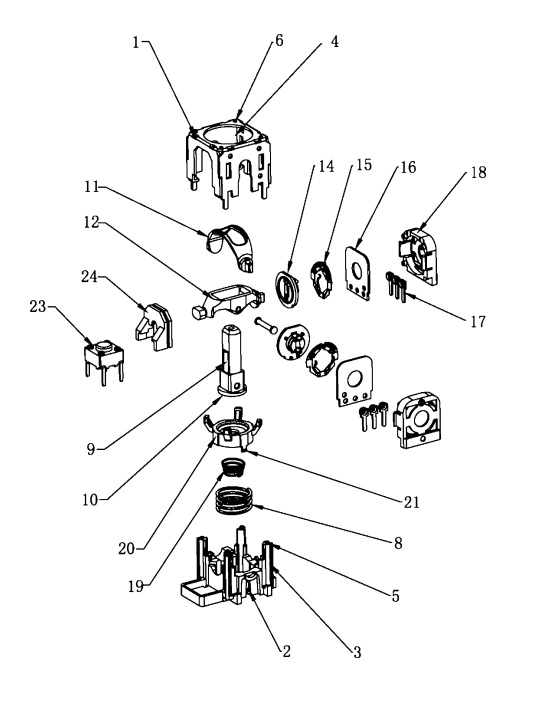 1
6
4
14
15
16
18
11
12
24
23
17
9
10
21
20
8
19
5
2
3